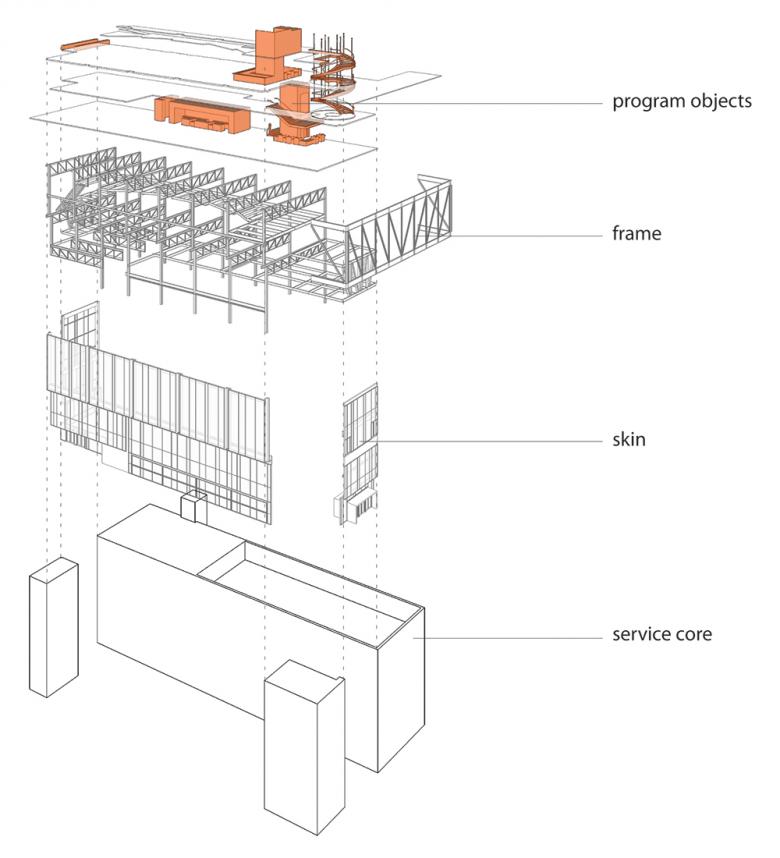 program objects

frame

skin

service core