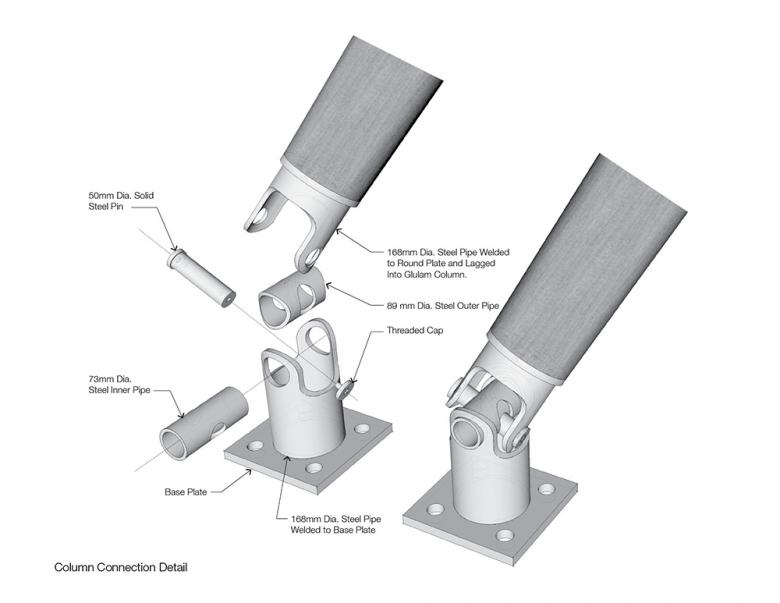 50mm Dia. Solid Steel Pin

168mm Dia. Steel Pipe Welded to Round Plate and Lagged Into Glulam Column.

89 mm Dia. Steel Outer Pipe

Threaded Cap

73mm Dia. Steel Inner Pipe

Base Plate

168mm Dia. Steel Pipe Welded to Base Plate

Column Connection Detail