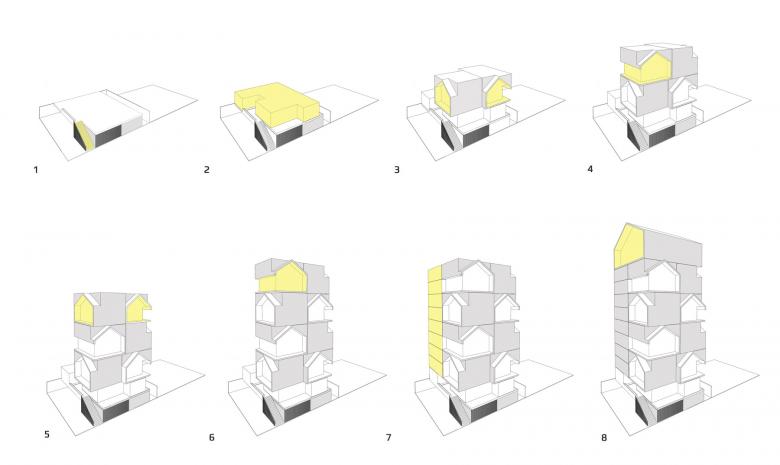 1

2

3

4

5

6

7

8